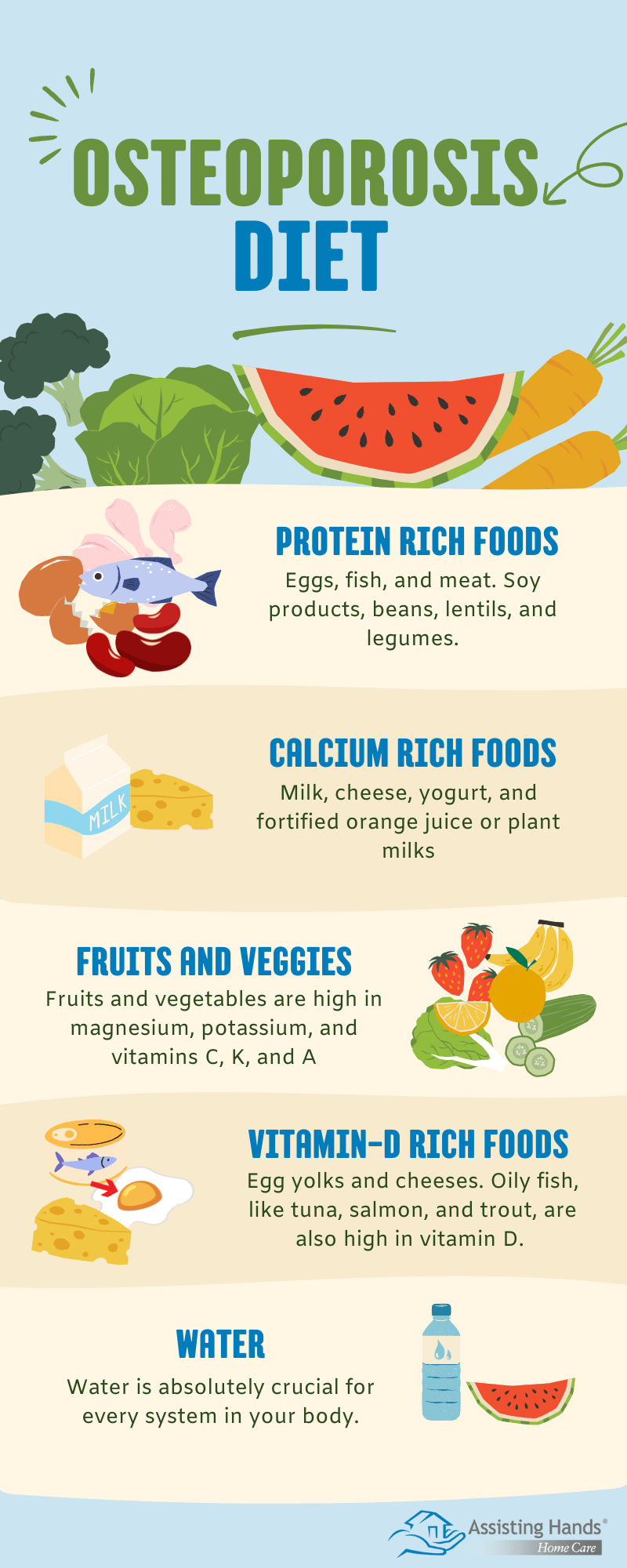 OSTEOPOROSIS DIET

PROTEIN RICH FOODS
Eggs, fish, and meat. Soy products, beans, lentils, and legumes.

MILK

CALCIUM RICH FOODS
Milk, cheese, yogurt, and fortified orange juice or plant milks

FRUITS AND VEGGIES
Fruits and vegetables are high in magnesium, potassium, and vitamins C, K, and A

VITAMIN-D RICH FOODS
Egg yolks and cheeses. Oily fish, like tuna, salmon, and trout, are also high in vitamin D.

WATER
Water is absolutely crucial for every system in your body.

Assisting Hands®
Home Care