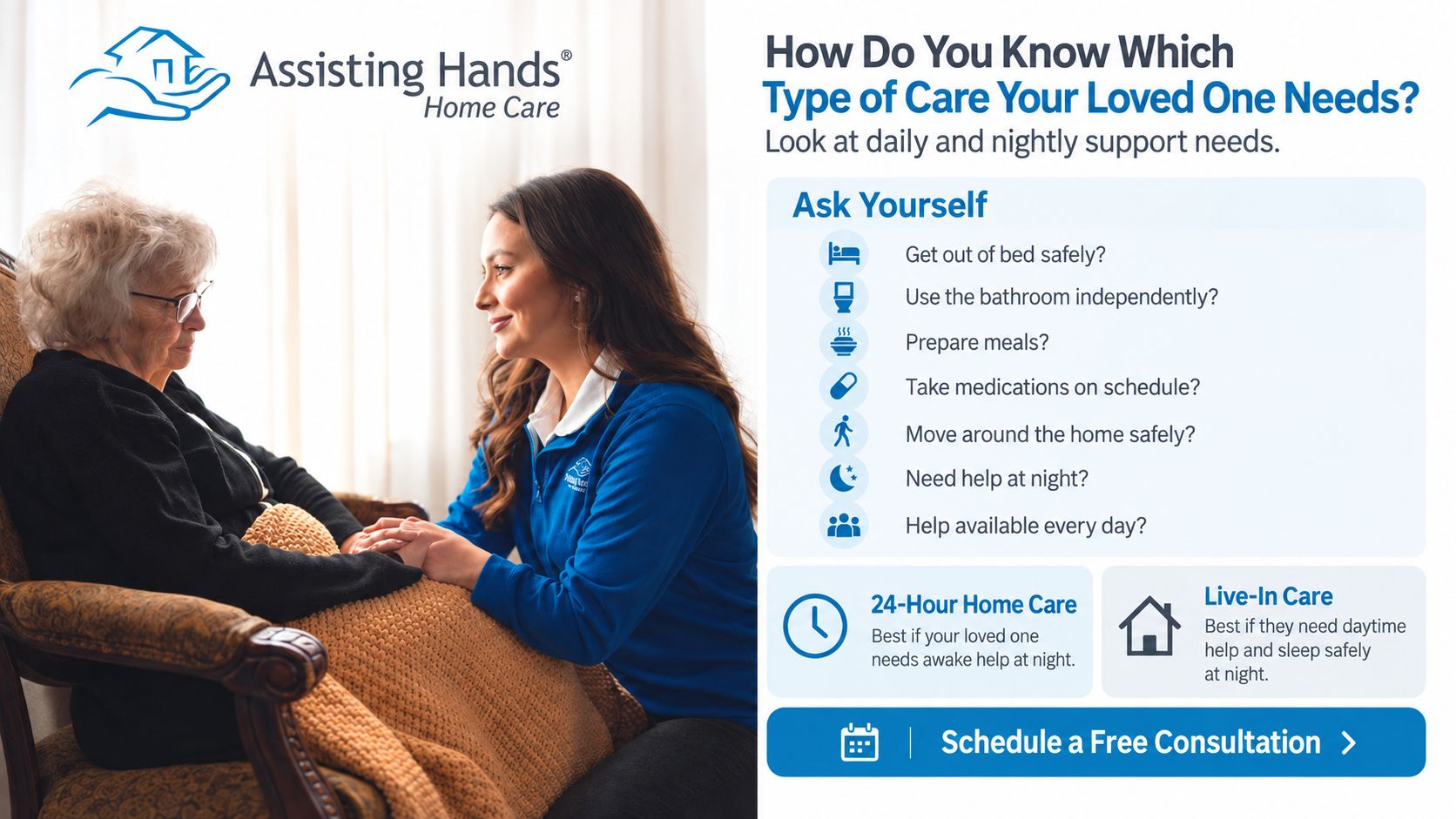 Assisting Hands®
Home Care

How Do You Know Which
Type of Care Your Loved One Needs?
Look at daily and nightly support needs.

Ask Yourself

Get out of bed safely?
Use the bathroom independently?
Prepare meals?
Take medications on schedule?
Move around the home safely?
Need help at night?
Help available every day?

24-Hour Home Care
Best if your loved one needs awake help at night.

Live-In Care
Best if they need daytime help and sleep safely at night.

Schedule a Free Consultation